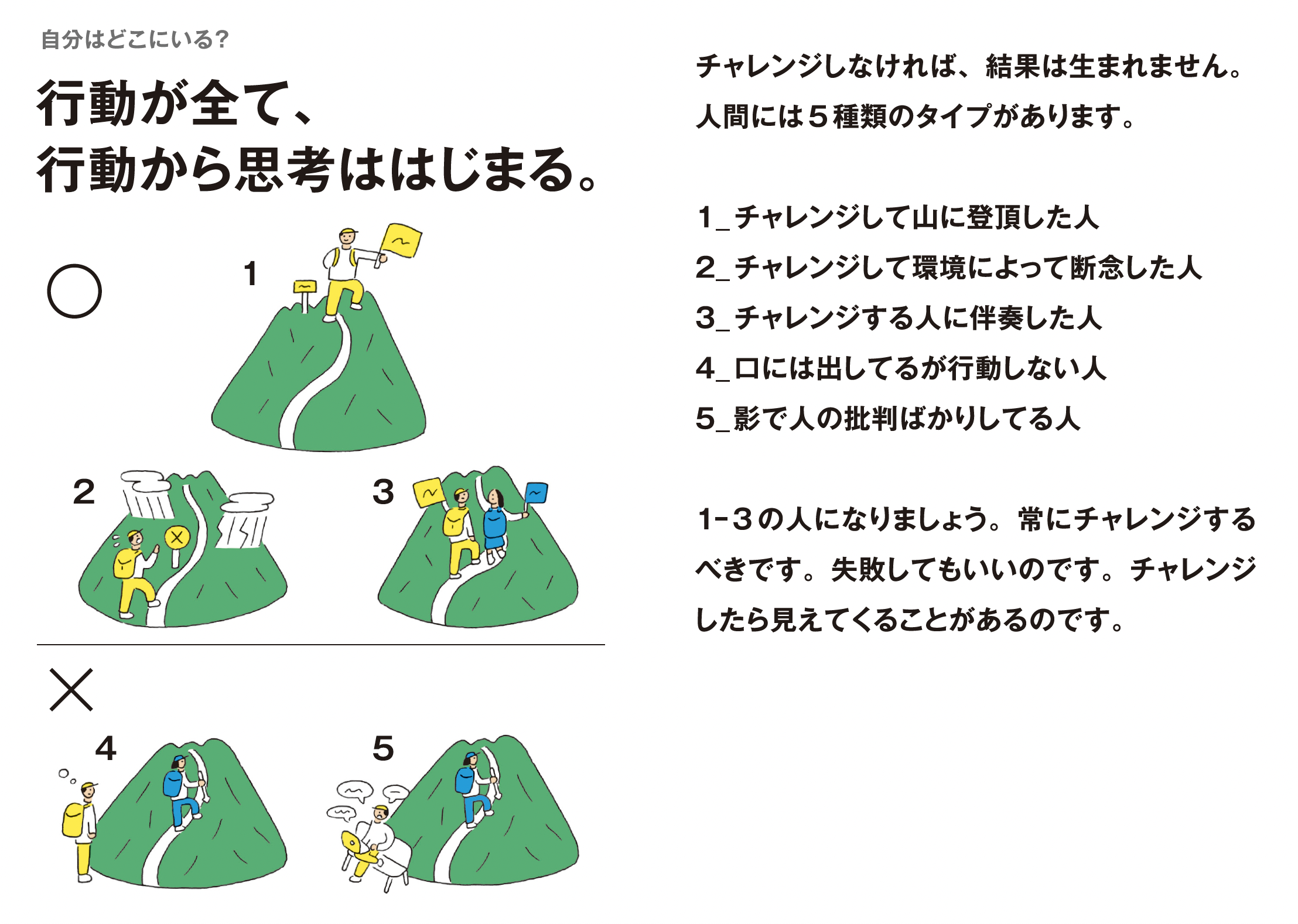 自分はどこにいる?

行動が全て、
行動から思考ははじまる。

○

1

2

3

×

4

5

チャレンジしなければ、結果は生まれません。
人間には５種類のタイプがあります。

1_チャレンジして山に登頂した人
2_チャレンジして環境によって断念した人
3_チャレンジする人に伴奏した人
4_口には出してるが行動しない人
5_影で人の批判ばかりしてる人

1-３の人になりましょう。常にチャレンジするべきです。失敗してもいいのです。チャレンジしたら見えてくることがあるのです。